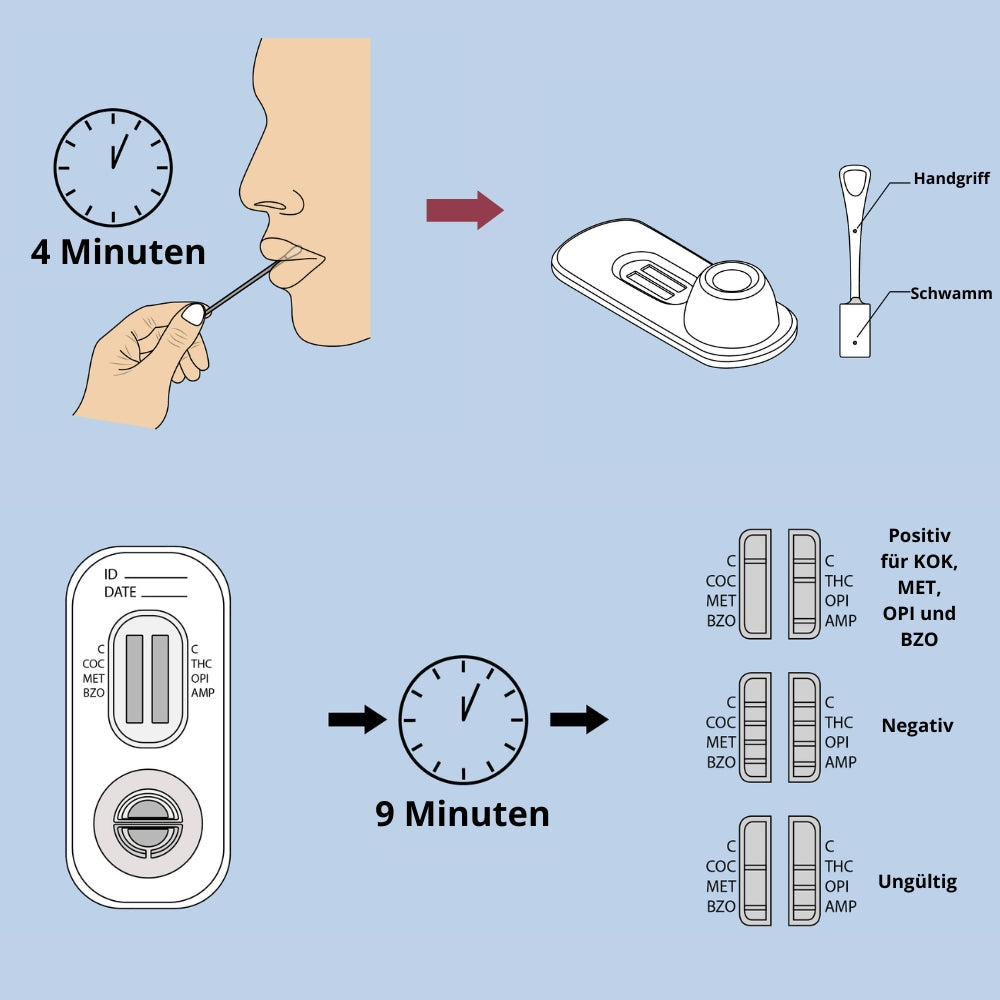 4 Minuten

Handgriff

Schwamm

ID
DATE

C
COC
MET
BZO

C
THC
OPI
AMP

9 Minuten

C
COC
MET
BZO

C
THC
OPI
AMP

Positiv für KOK, MET, OPI und BZO

C
COC
MET
BZO

C
THC
OPI
AMP

Negativ

C
COC
MET
BZO

C
THC
OPI
AMP

Ungültig